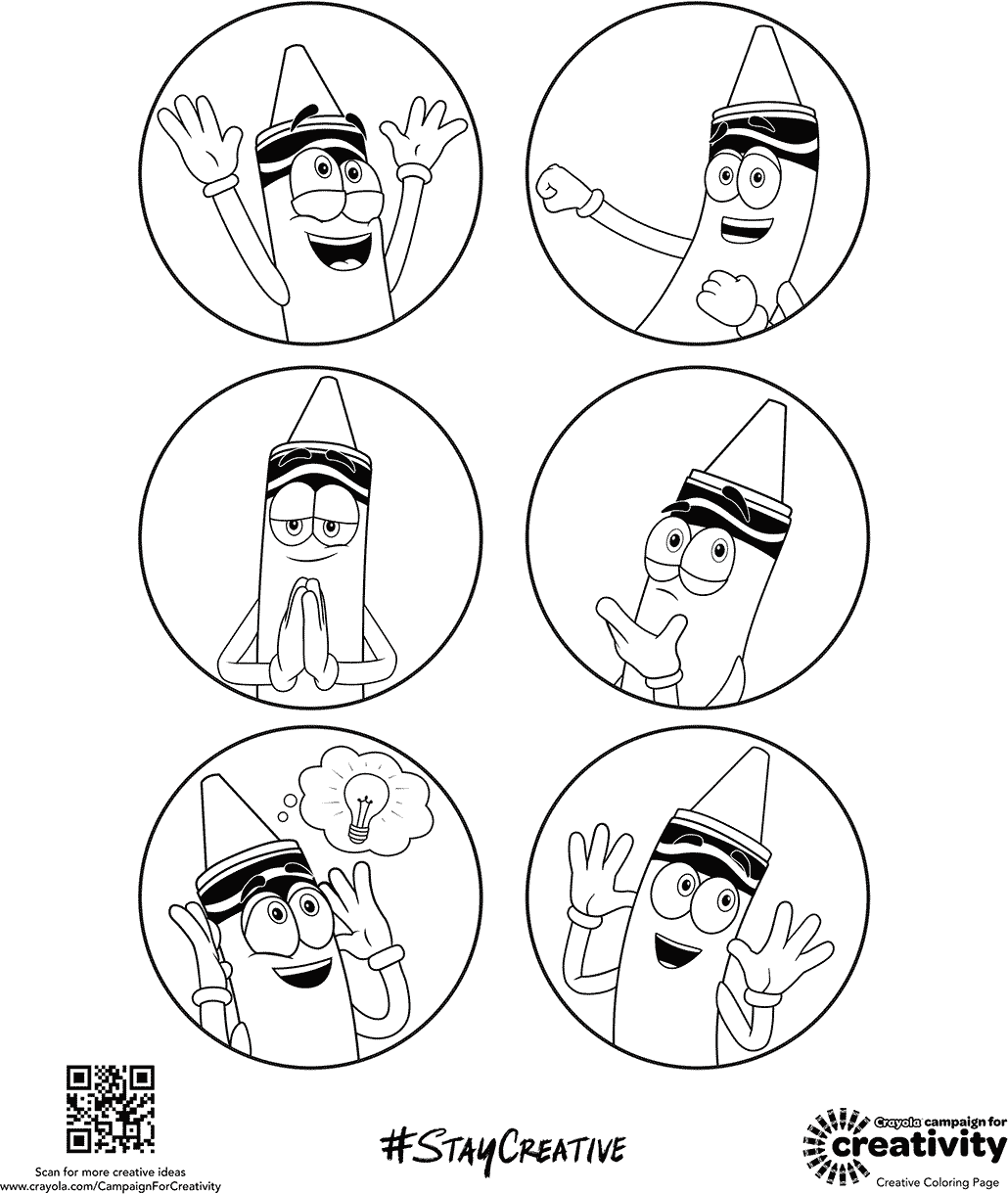 Scan for more creative ideas
www.crayola.com/CampaignForCreativity

#StayCreative

Crayola campaign for creativity
Creative Coloring Page